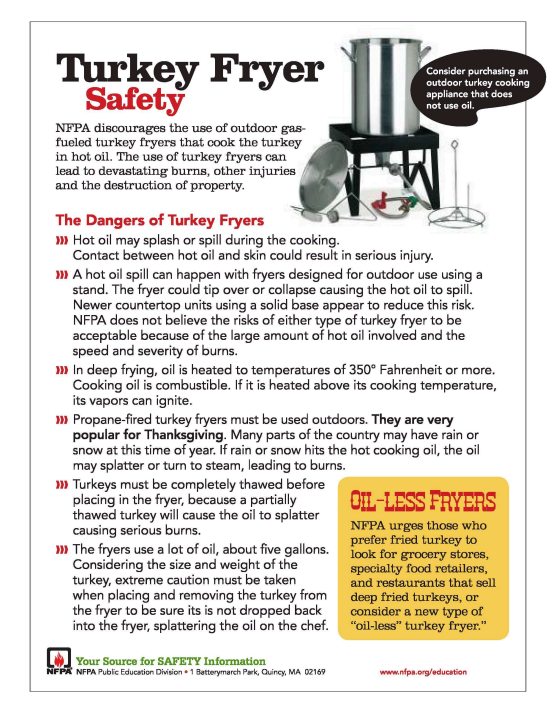 Turkey Fryer Safety

Consider purchasing an outdoor turkey cooking appliance that does not use oil.

NFPA discourages the use of outdoor gas-fueled turkey fryers that cook the turkey in hot oil. The use of turkey fryers can lead to devastating burns, other injuries and the destruction of property.

The Dangers of Turkey Fryers

Hot oil may splash or spill during the cooking. Contact between hot oil and skin could result in serious injury.

A hot oil spill can happen with fryers designed for outdoor use using a stand. The fryer could tip over or collapse causing the hot oil to spill. Newer countertop units using a solid base appear to reduce this risk. NFPA does not believe the risks of either type of turkey fryer to be acceptable because of the large amount of hot oil involved and the speed and severity of burns.

In deep frying, oil is heated to temperatures of 350° Fahrenheit or more. Cooking oil is combustible. If it is heated above its cooking temperature, its vapors can ignite.

Propane-fired turkey fryers must be used outdoors. They are very popular for Thanksgiving. Many parts of the country may have rain or snow at this time of year. If rain or snow hits the hot cooking oil, the oil may splatter or turn to steam, leading to burns.

Turkeys must be completely thawed before placing in the fryer, because a partially thawed turkey will cause the oil to splatter causing serious burns.

The fryers use a lot of oil, about five gallons. Considering the size and weight of the turkey, extreme caution must be taken when placing and removing the turkey from the fryer to be sure its is not dropped back into the fryer, splattering the oil on the chef.

OIL-LESS FRYERS

NFPA urges those who prefer fried turkey to look for grocery stores, specialty food retailers, and restaurants that sell deep fried turkeys, or consider a new type of "oil-less" turkey fryer."

NFPA Your Source for SAFETY Information
NFPA Public Education Division • 1 Batterymarch Park, Quincy, MA 02169
www.nfpa.org/education